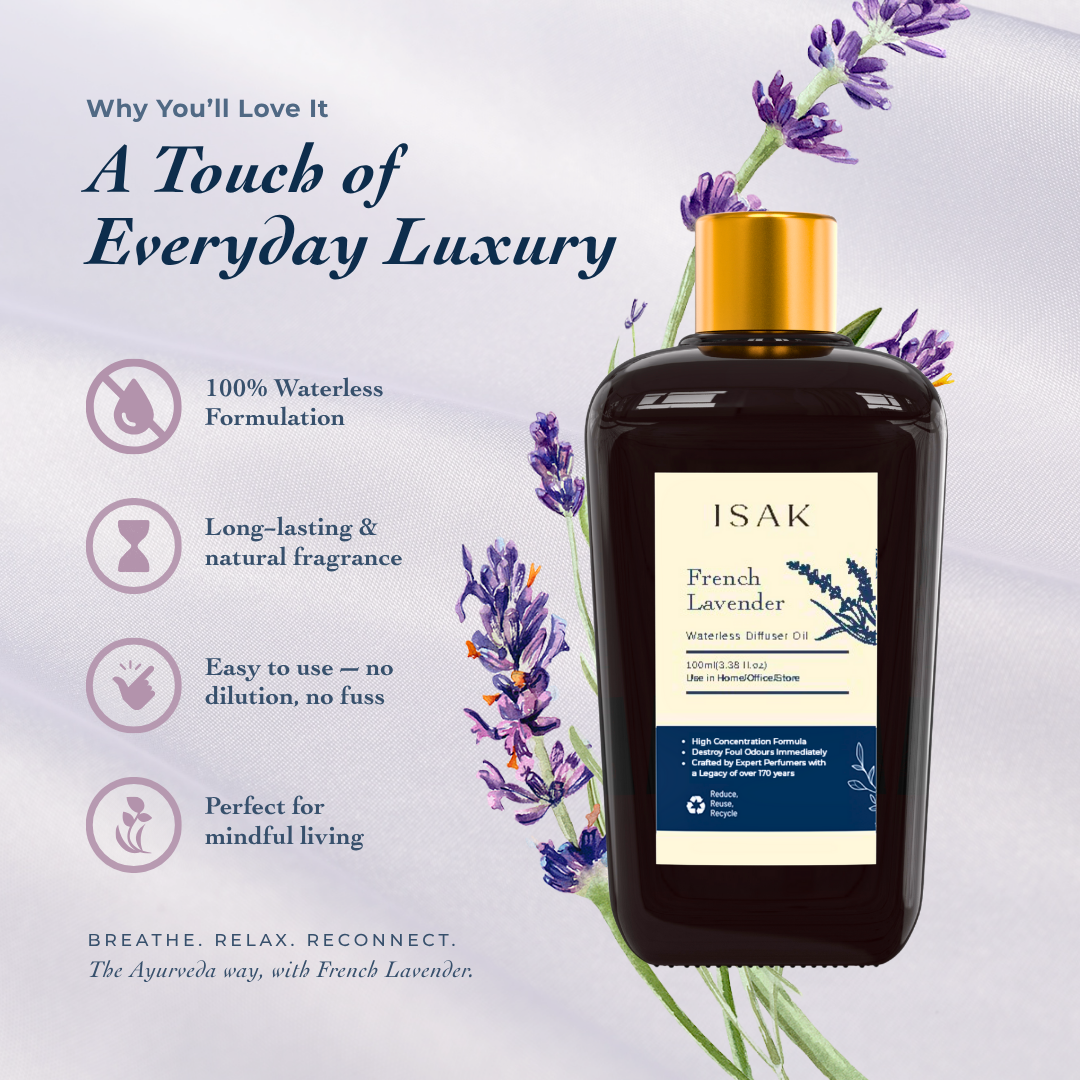 Why You'll Love It

A Touch of Everyday Luxury

100% Waterless Formulation

Long-lasting & natural fragrance

Easy to use — no dilution, no fuss

Perfect for mindful living

BREATHE. RELAX. RECONNECT.
The Ayurveda way, with French Lavender.

ISAK

French Lavender

Waterless Diffuser Oil

100ml(3.38 fl.oz)
Use in Home/Office/Store

• High Concentration Formula
• Destroy Foul Odours Immediately
• Crafted by Expert Perfumers with a Legacy of over 170 years

Reduce, Reuse, Recycle